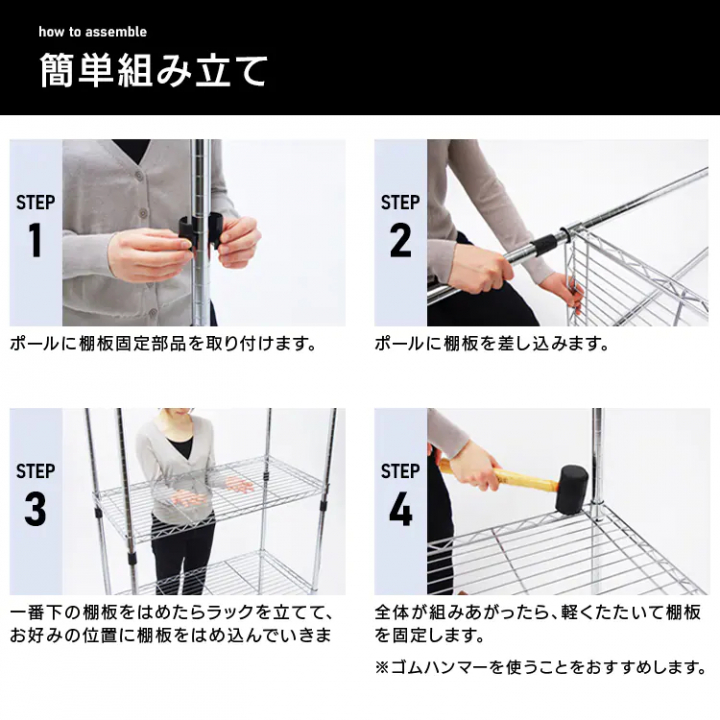 how to assemble
簡単組み立て

STEP
1

ポールに棚板固定部品を取り付けます。

STEP
2

ポールに棚板を差し込みます。

STEP
3

一番下の棚板をはめたらラックを立てて、お好みの位置に棚板をはめ込んでいきま

STEP
4

全体が組みあがったら、軽くたたいて棚板を固定します。

※ゴムハンマーを使うことをおすすめします。