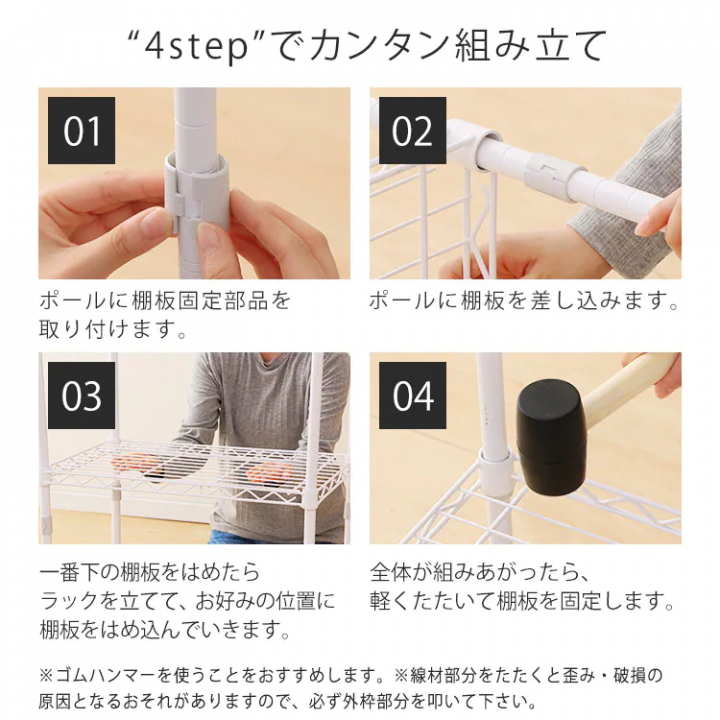 “4step”でカンタン組み立て

01

ポールに棚板固定部品を取り付けます。

02

ポールに棚板を差し込みます。

03

一番下の棚板をはめたらラックを立てて、お好みの位置に棚板をはめ込んでいきます。

04

全体が組みあがったら、軽くたたいて棚板を固定します。

※ゴムハンマーを使うことをおすすめします。※線材部分をたたくと歪み・破損の原因となるおそれがありますので、必ず外枠部分を叩いて下さい。