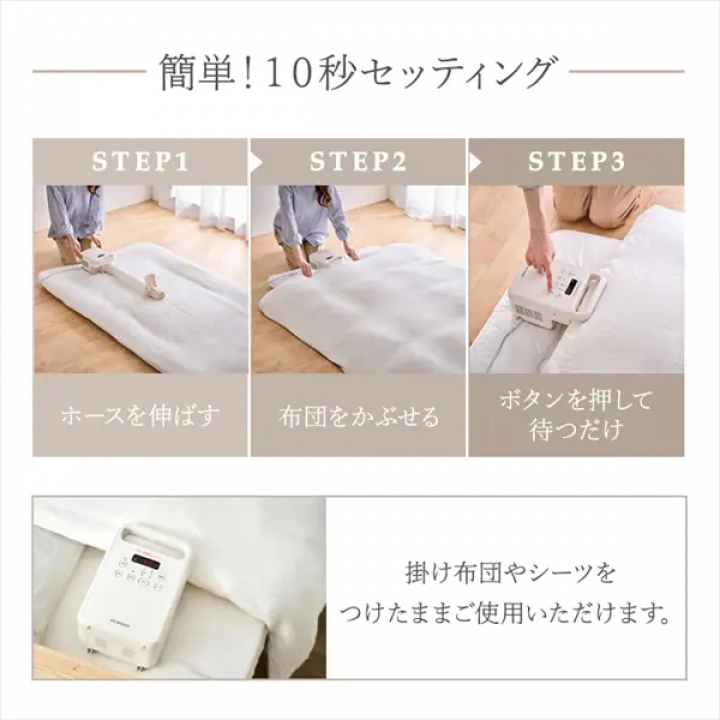 簡単！10秒セッティング

STEP1

ホースを伸ばす

STEP2

布団をかぶせる

STEP3

ボタンを押して待つだけ

掛け布団やシーツをつけたままご使用いただけます。