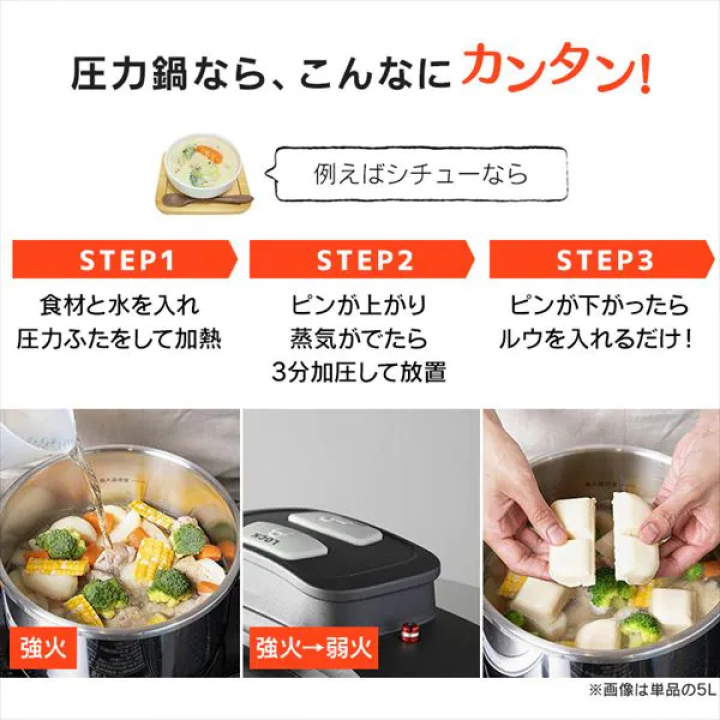 圧力鍋なら、こんなにカンタン!

例えばシチューなら

STEP1
食材と水を入れ
圧力ふたをして加熱

STEP2
ピンが上がり
蒸気がでたら
3分加圧して放置

STEP3
ピンが下がったら
ルウを入れるだけ!

強火

LOCK

強火→弱火

※画像は単品の5L