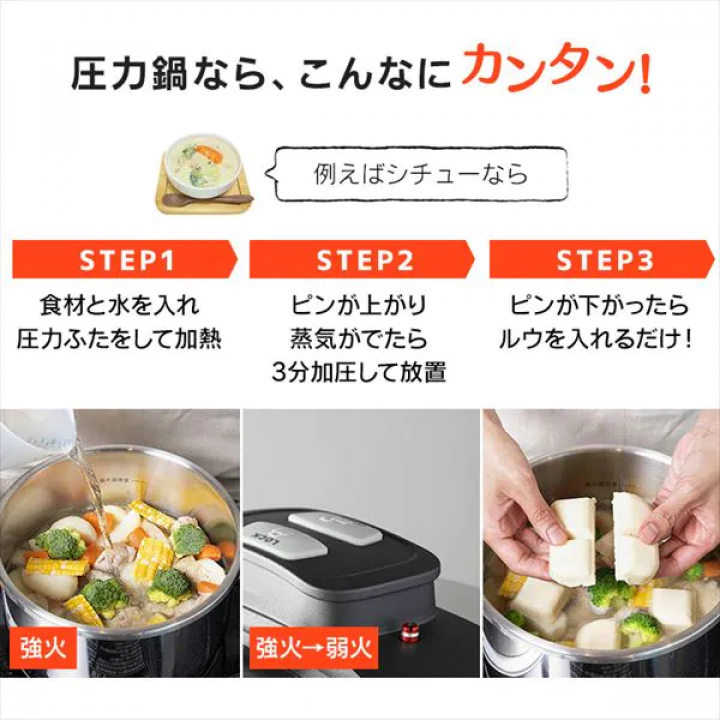 圧力鍋なら、こんなにカンタン!

例えばシチューなら

STEP1
食材と水を入れ
圧力ふたをして加熱

STEP2
ピンが上がり
蒸気がでたら
3分加圧して放置

STEP3
ピンが下がったら
ルウを入れるだけ!

強火

LOCK

強火→弱火