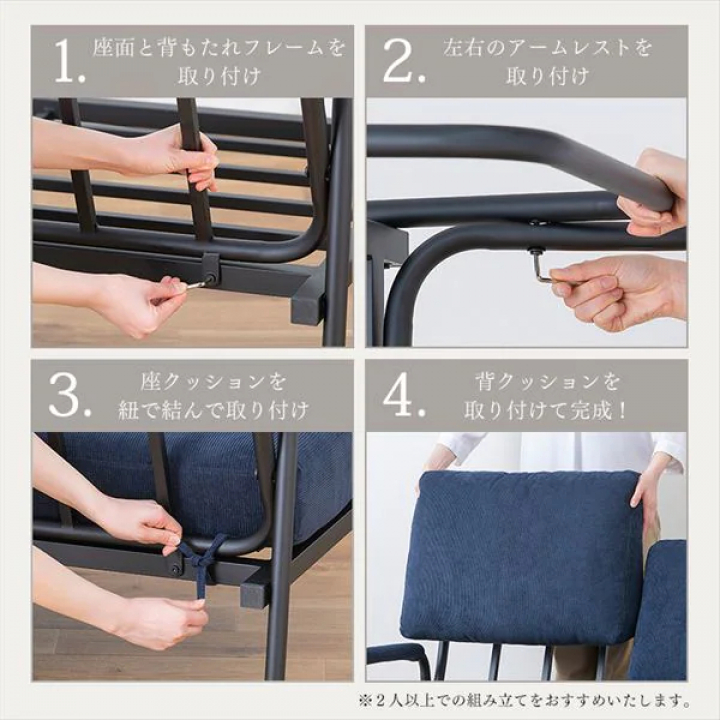 1. 座面と背もたれフレームを取り付け

2. 左右のアームレストを取り付け

3. 座クッションを紐で結んで取り付け

4. 背クッションを取り付けて完成！

※2人以上での組み立てをおすすめいたします。